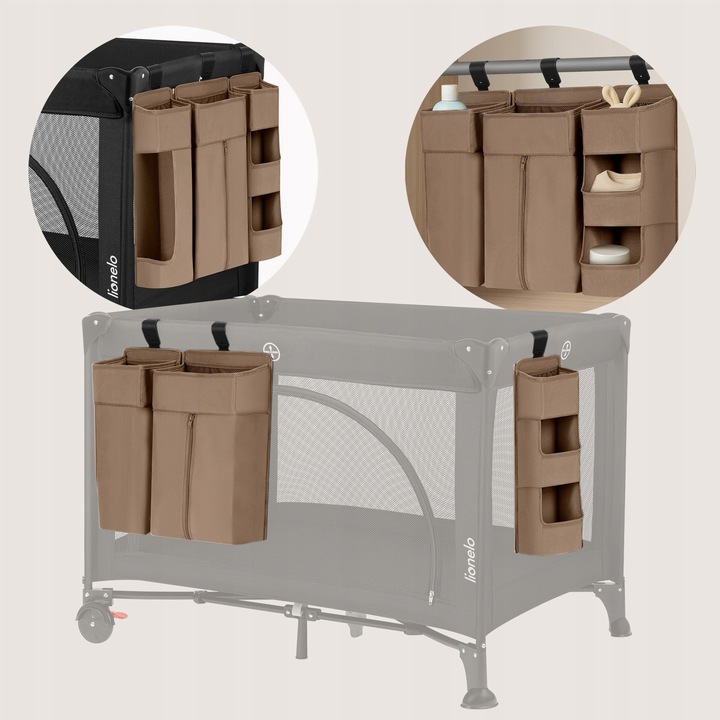 lionelo

lionelo